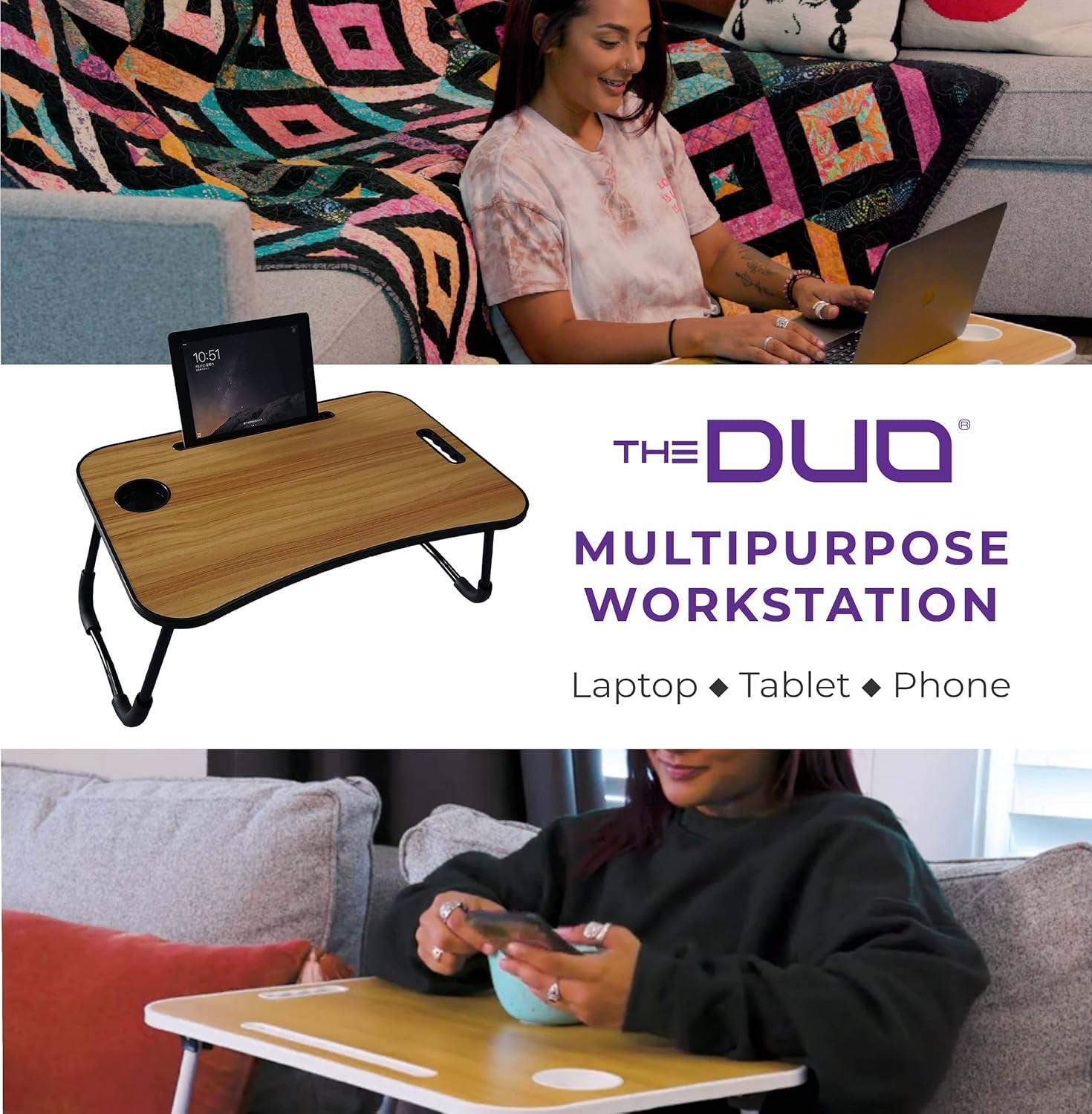 10:51

THE DUO®

MULTIPURPOSE WORKSTATION

Laptop ◆ Tablet ◆ Phone